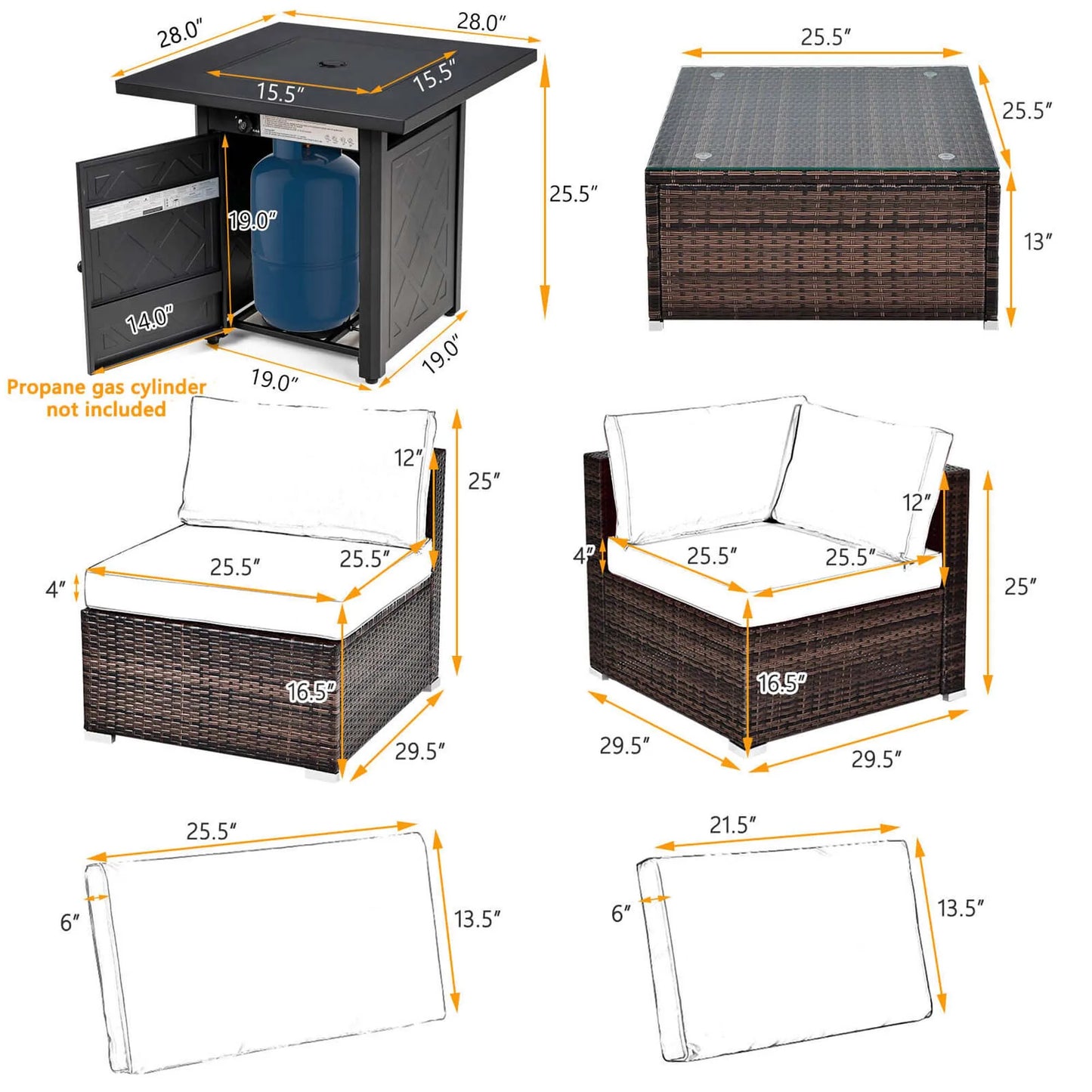 28.0″
28.0″
15.5″
15.5″
25.5″
19.0″
14.0″
19.0″
19.0″
Propane gas cylinder not included

25.5″
25.5″
13″

12″
25″
25.5″
25.5″
4″
16.5″
29.5″

12″
4″
25.5″
25.5″
25″
16.5″
29.5″
29.5″

25.5″
6″
13.5″

21.5″
6″
13.5″