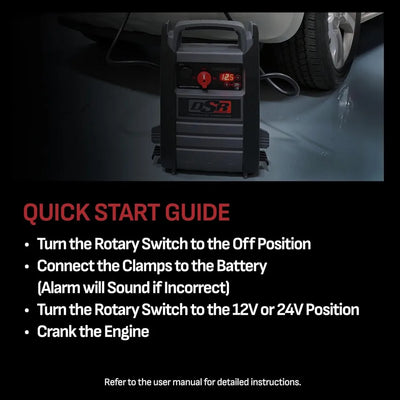 12.5

DSR

QUICK START GUIDE

• Turn the Rotary Switch to the Off Position
• Connect the Clamps to the Battery (Alarm will Sound if Incorrect)
• Turn the Rotary Switch to the 12V or 24V Position
• Crank the Engine

Refer to the user manual for detailed instructions.