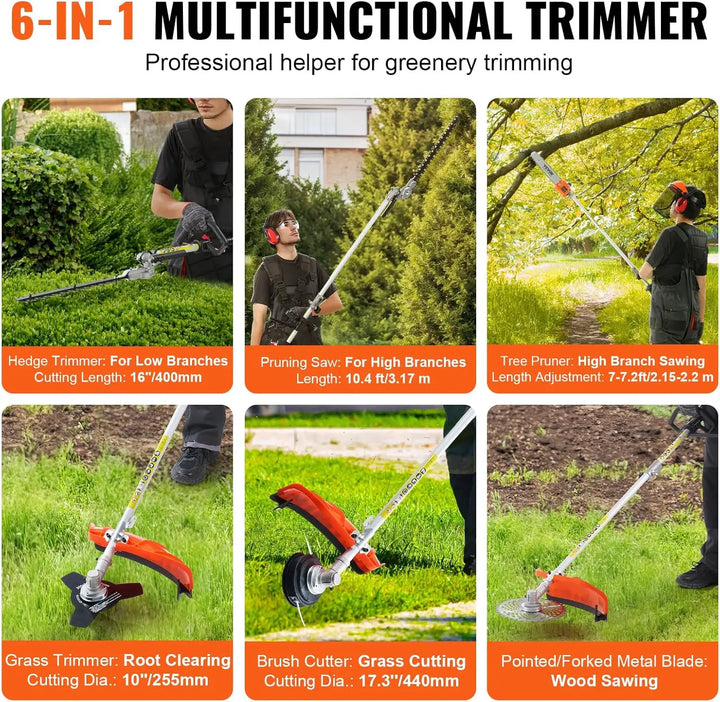 6-IN-1 MULTIFUNCTIONAL TRIMMER

Professional helper for greenery trimming

Hedge Trimmer: For Low Branches
Cutting Length: 16"/400mm

Pruning Saw: For High Branches
Length: 10.4 ft/3.17 m

Tree Pruner: High Branch Sawing
Length Adjustment: 7-7.2ft/2.15-2.2 m

Grass Trimmer: Root Clearing
Cutting Dia.: 10"/255mm

Brush Cutter: Grass Cutting
Cutting Dia.: 17.3"/440mm

Pointed/Forked Metal Blade:
Wood Sawing