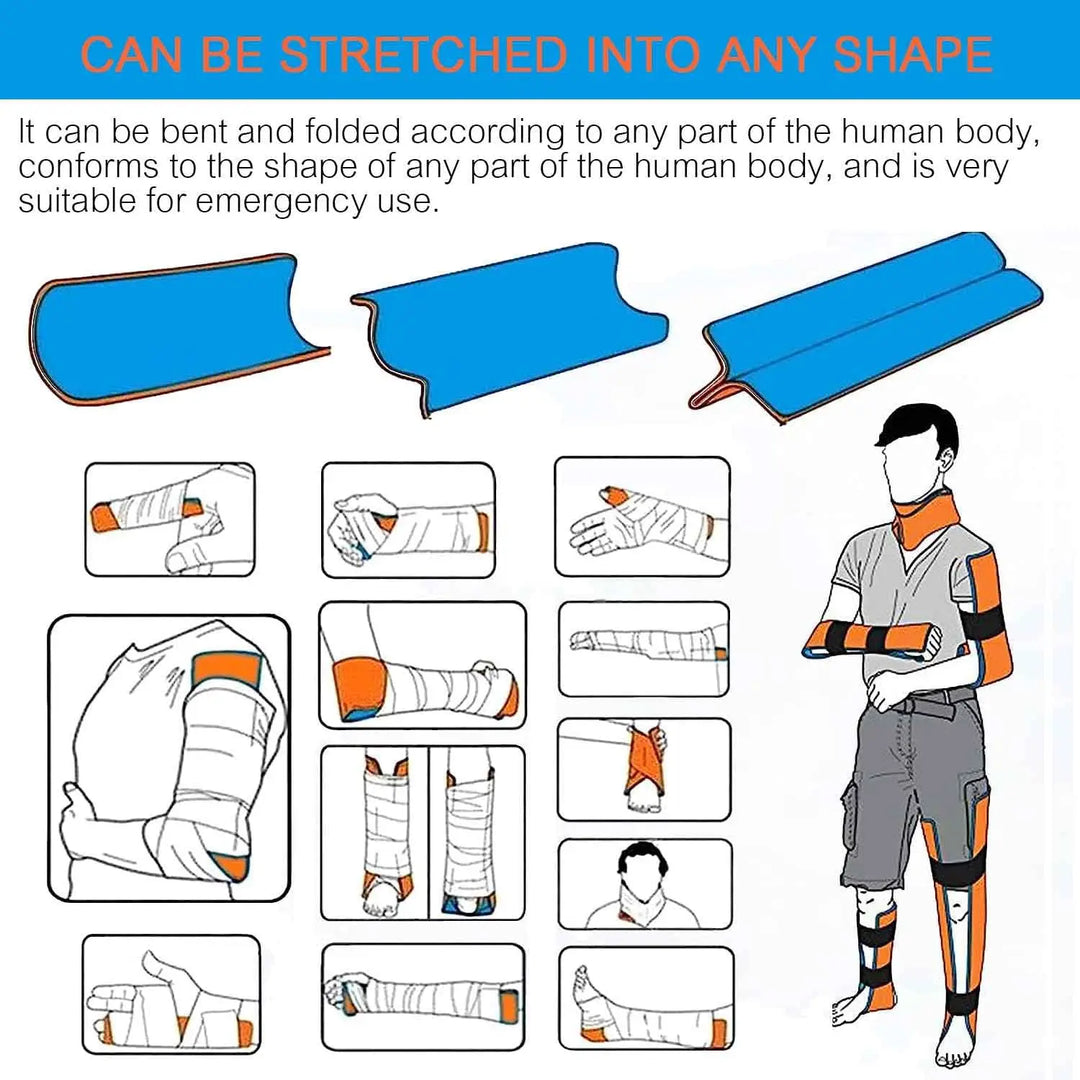 CAN BE STRETCHED INTO ANY SHAPE

It can be bent and folded according to any part of the human body, conforms to the shape of any part of the human body, and is very suitable for emergency use.